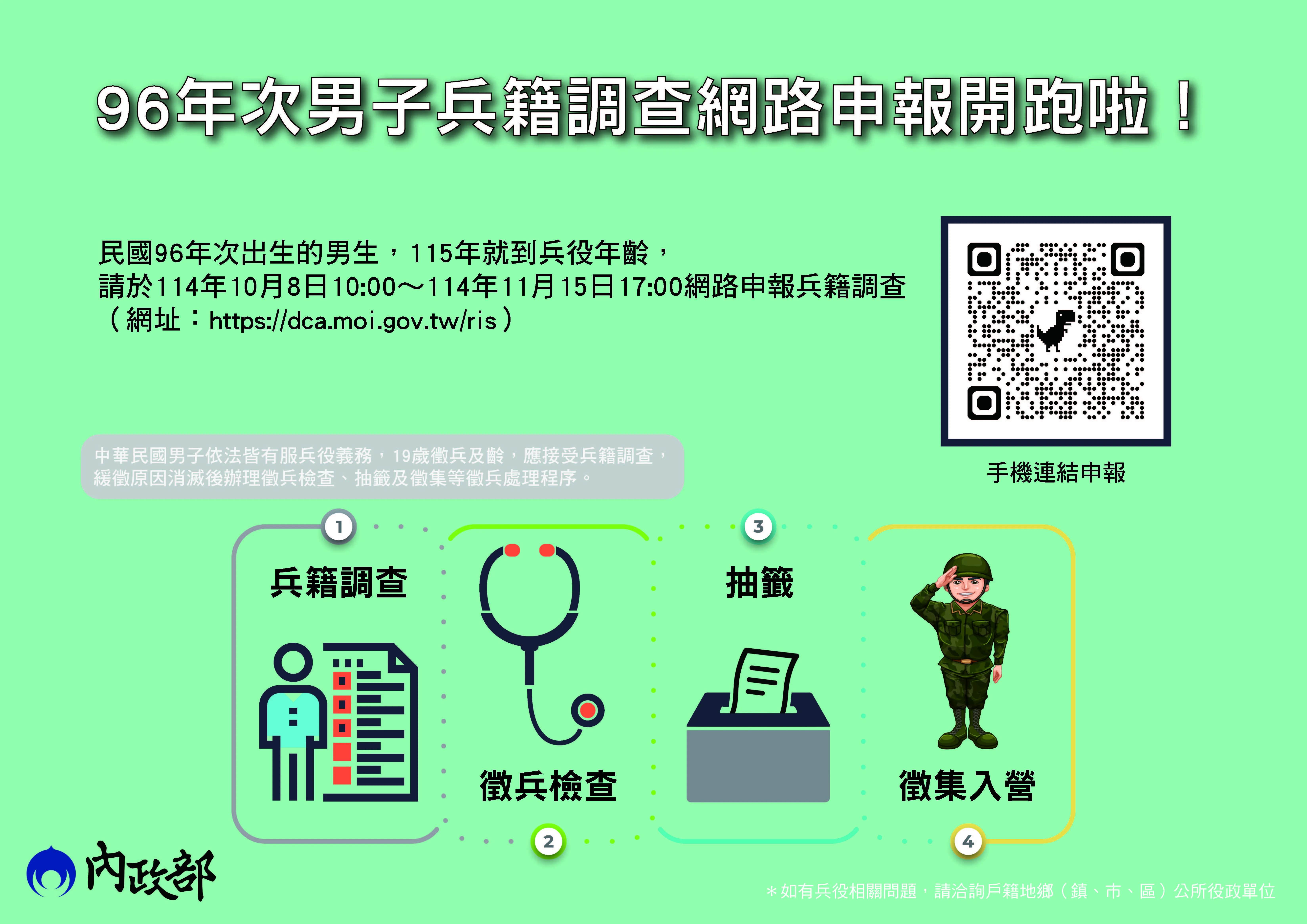 96年次男子兵籍調查網路申報開跑啦！

民國96年次出生的男生，115年就到兵役年齡，
請於114年10月8日10:00～114年11月15日17:00網路申報兵籍調查
（網址：https://dca.moi.gov.tw/ris）

手機連結申報

中華民國男子依法皆有服兵役義務，19歲徵兵及齡，應接受兵籍調查，緩徵原因消滅後辦理徵兵檢查、抽籤及徵集等徵兵處理程序。

1
兵籍調查

2
徵兵檢查

3
抽籤

4
徵集入營

內政部

＊如有兵役相關問題，請洽詢戶籍地鄉（鎮、市、區）公所役政單位